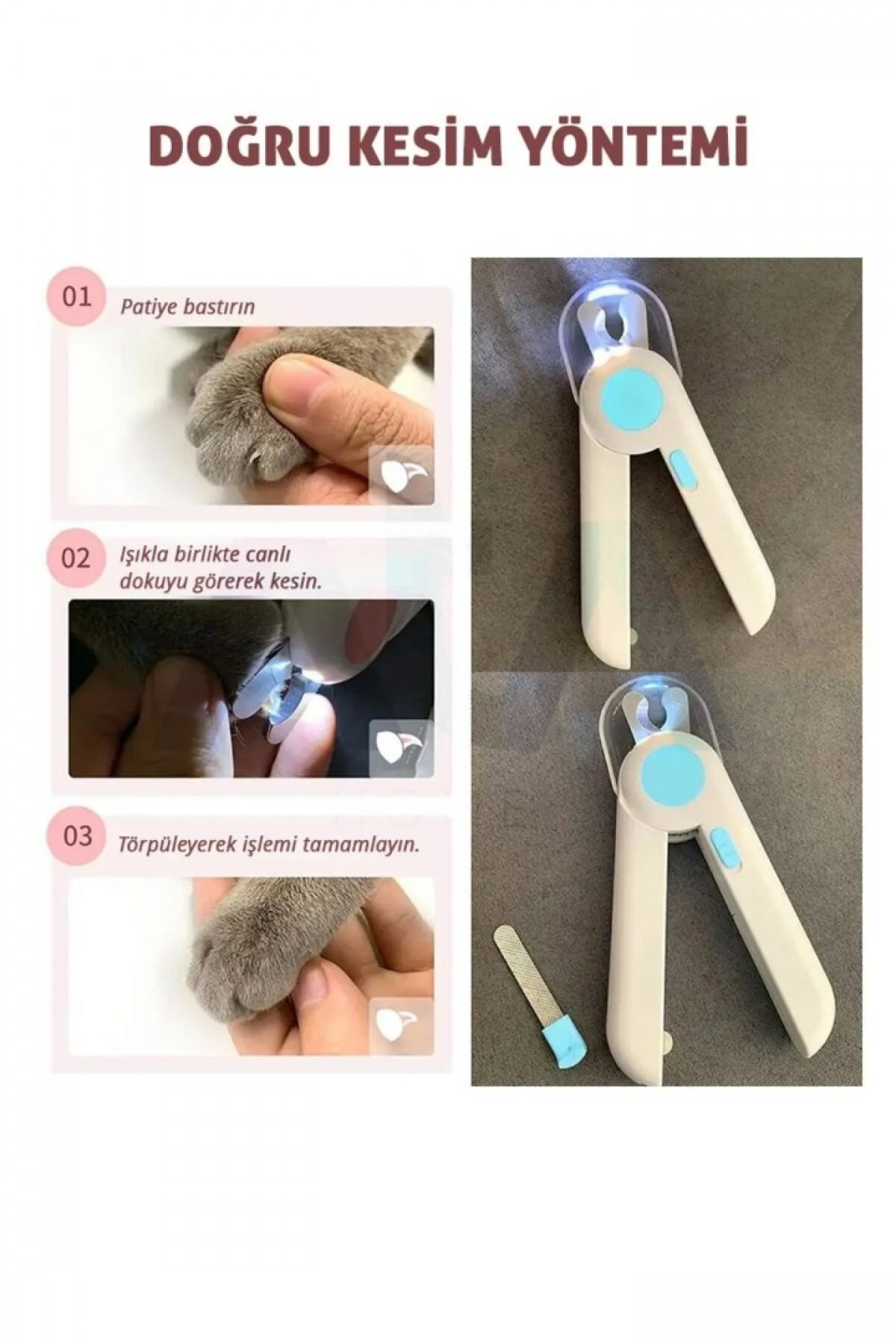 DOĞRU KESİM YÖNTEMİ

01 Patiye bastırın

02 Işıkla birlikte canlı dokuyu görerek kesin.

03 Törpüleyerek işlemi tamamlayın.